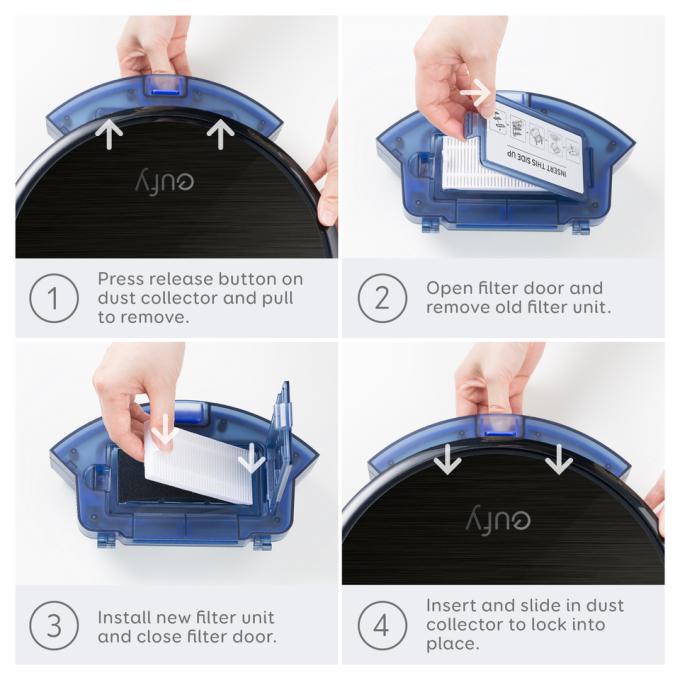 eufy

1 Press release button on dust collector and pull to remove.

INSERT THIS SIDE UP

2 Open filter door and remove old filter unit.

3 Install new filter unit and close filter door.

eufy

4 Insert and slide in dust collector to lock into place.