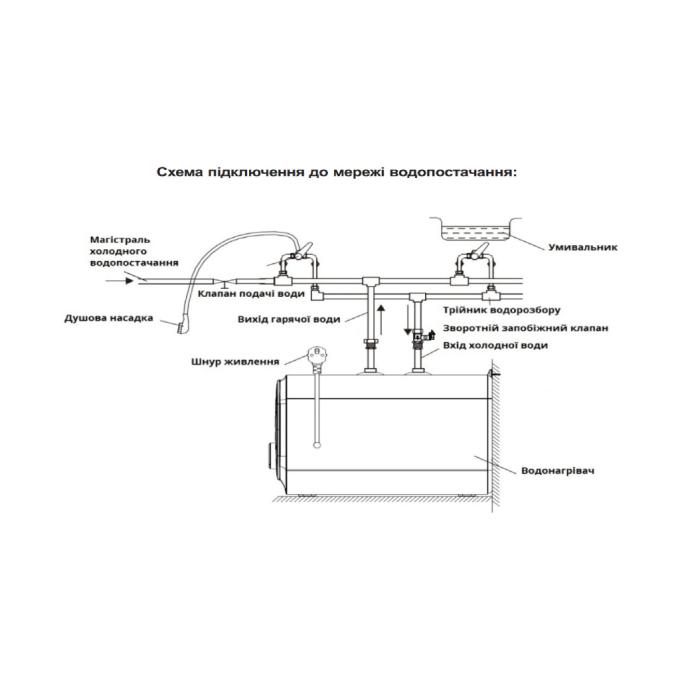 Схема підключення до мережі водопостачання:

Магістраль холодного водопостачання

Умивальник

Клапан подачі води

Душова насадка

Вихід гарячої води

Трійник водорозбору

Зворотній запобіжний клапан

Вхід холодної води

Шнур живлення

Водонагрівач