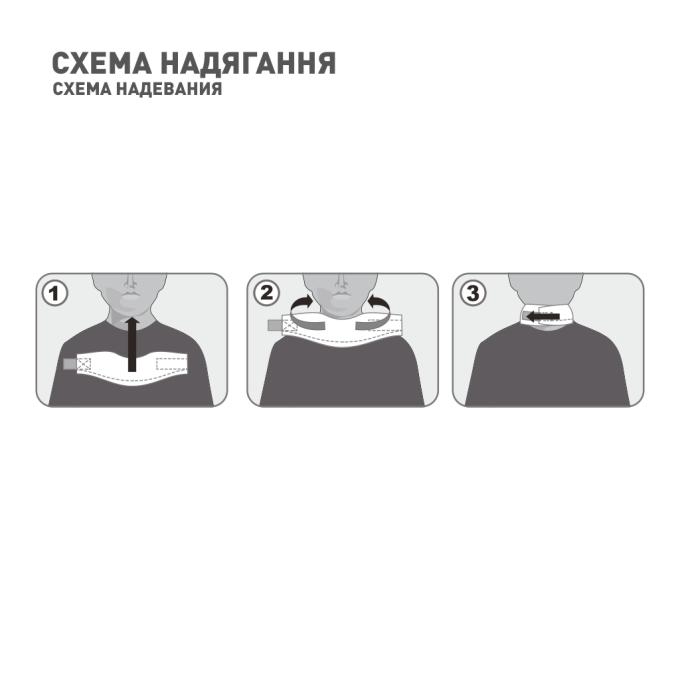 СХЕМА НАДЯГАННЯ
СХЕМА НАДЕВАНИЯ

1

2

3