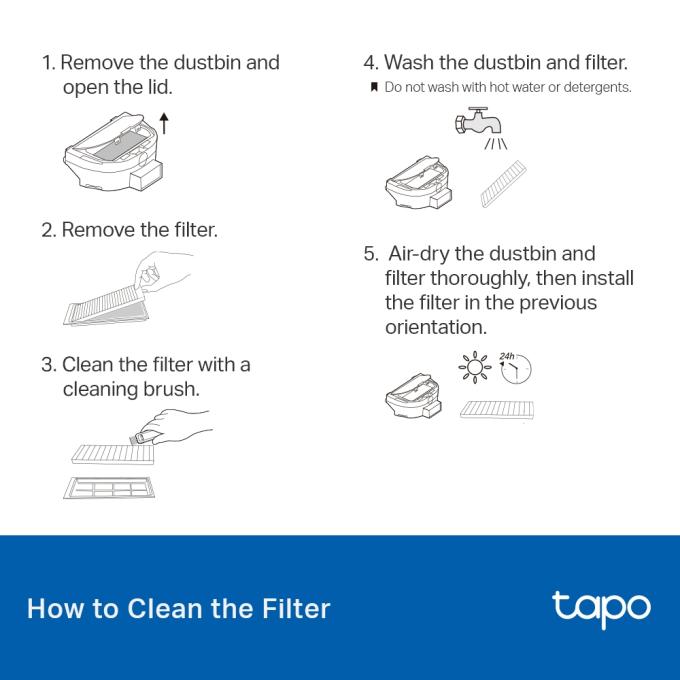 1. Remove the dustbin and open the lid.

2. Remove the filter.

3. Clean the filter with a cleaning brush.

4. Wash the dustbin and filter.
Do not wash with hot water or detergents.

5. Air-dry the dustbin and filter thoroughly, then install the filter in the previous orientation.

24h

How to Clean the Filter

tapo