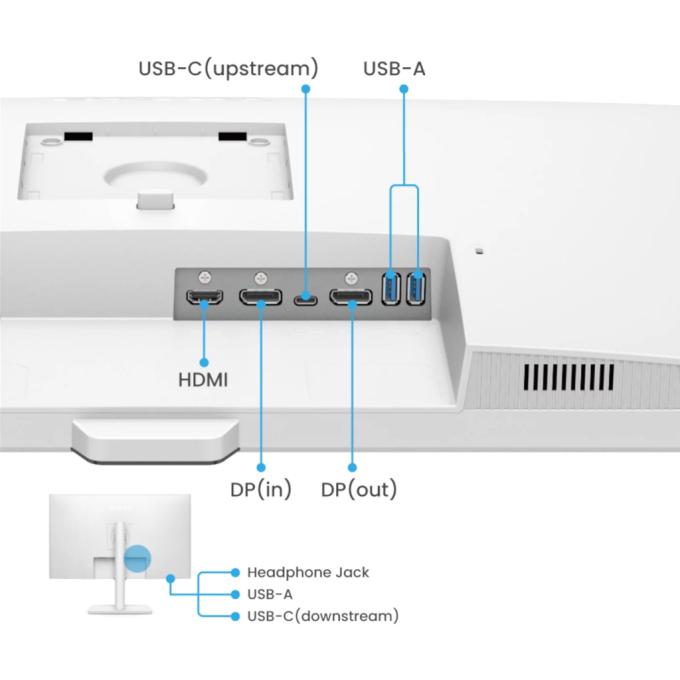 USB-C(upstream)
USB-A
HDMI
DP(in)
DP(out)
Headphone Jack
USB-A
USB-C(downstream)