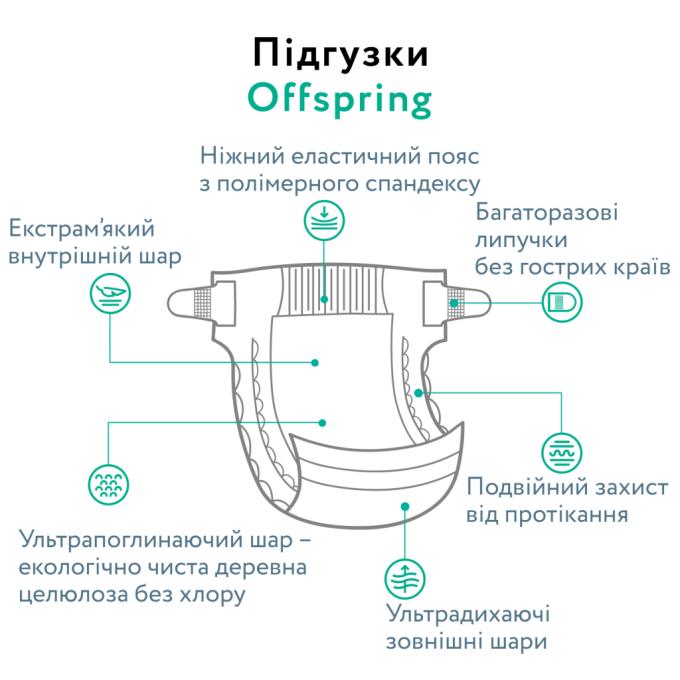 Підгузки
Offspring

Ніжний еластичний пояс з полімерного спандексу

Екстрам'який внутрішній шар

Багаторазові липучки без гострих країв

Подвійний захист від протікання

Ультрапоглинаючий шар – екологічно чиста деревна целюлоза без хлору

Ультрадихаючі зовнішні шари