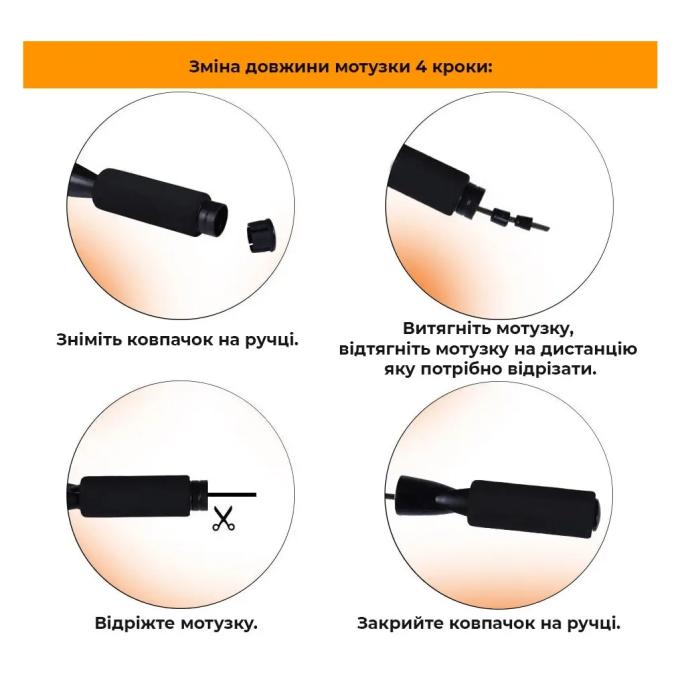 Зміна довжини мотузки 4 кроки:

Зніміть ковпачок на ручці.

Витягніть мотузку, відтягніть мотузку на дистанцію яку потрібно відрізати.

Відріжте мотузку.

Закрийте ковпачок на ручці.