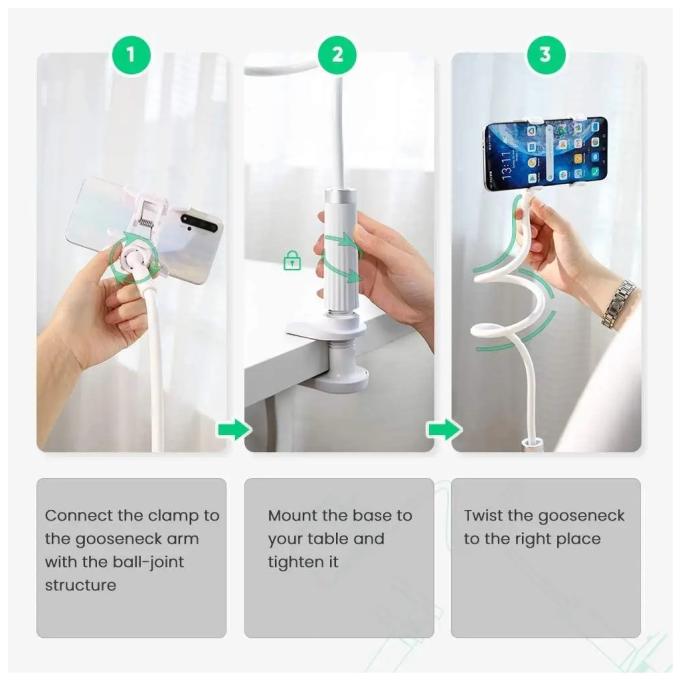 1

2

3

13:11

Connect the clamp to the gooseneck arm with the ball-joint structure

Mount the base to your table and tighten it

Twist the gooseneck to the right place