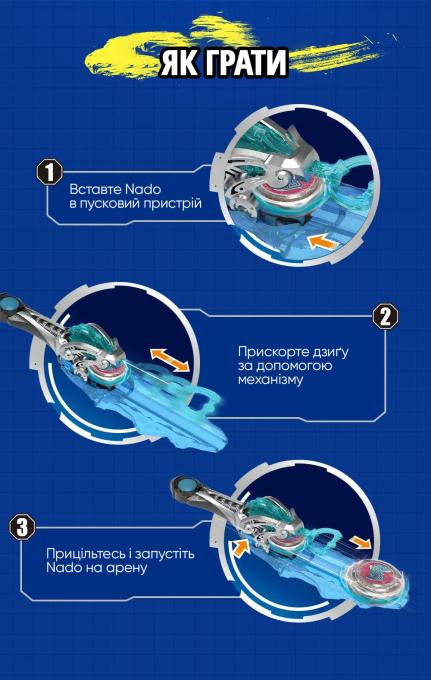 ЯК ГРАТИ

1
Вставте Nado в пусковий пристрій

2
Прискорте дзиґу за допомогою механізму

3
Прицільтесь і запустіть Nado на арену