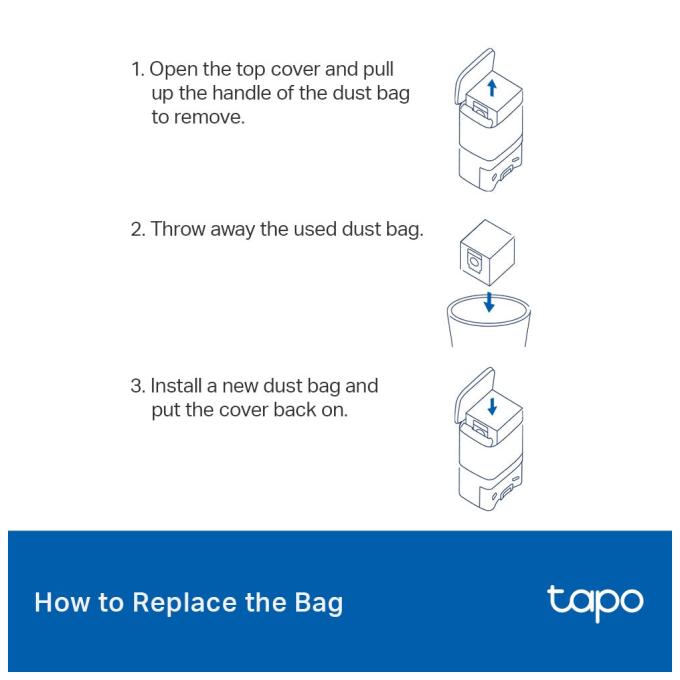 1. Open the top cover and pull up the handle of the dust bag to remove.

2. Throw away the used dust bag.

3. Install a new dust bag and put the cover back on.

How to Replace the Bag

tapo